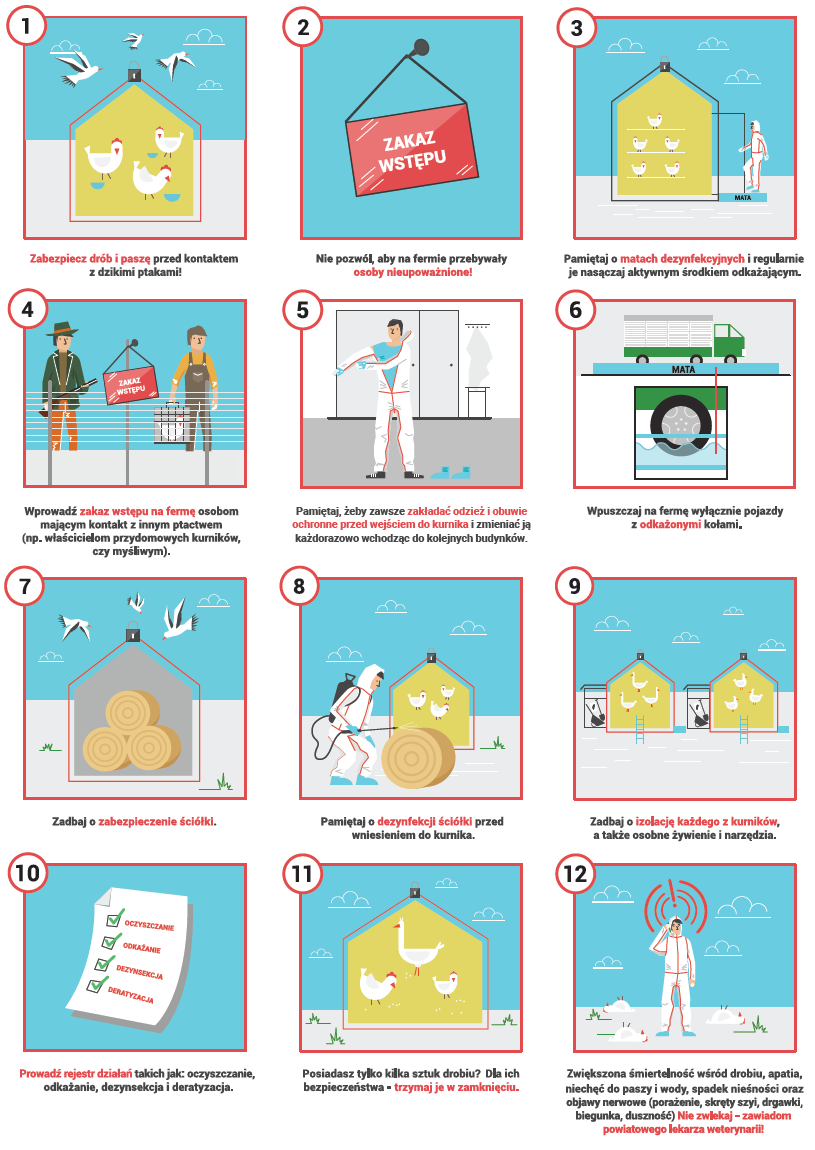 1

Zabezpiecz drób i paszę przed kontaktem z dzikimi ptakami!

2

ZAKAZ WSTĘPU

Nie pozwól, aby na fermie przebywały osoby nieupoważnione!

3

MATA

Pamiętaj o matach dezynfekcyjnych i regularnie je nasączaj aktywnym środkiem odkażającym.

4

ZAKAZ WSTĘPU

Wprowadź zakaz wstępu na fermę osobom mającym kontakt z innym ptactwem (np. właścicielom przydomowych kurników, czy myśliwym).

5

Pamiętaj, żeby zawsze zakładać odzież i obuwie ochronne przed wejściem do kurnika i zmieniać ją każdorazowo wchodząc do kolejnych budynków.

6

MATA

Wpuszczaj na fermę wyłącznie pojazdy z odkażonymi kołami.

7

Zadbaj o zabezpieczenie ściółki.

8

Pamiętaj o dezynfekcji ściółki przed wniesieniem do kurnika.

9

Zadbaj o izolację każdego z kurników, a także osobne żywienie i narzędzia.

10

OCZYSZCZANIE
ODKAŻANIE
DEZYNSEKCJA
DERATYZACJA

Prowadź rejestr działań takich jak: oczyszczanie, odkażanie, dezynsekcja i deratyzacja.

11

Posiadasz tylko kilka sztuk drobiu? Dla ich bezpieczeństwa - trzymaj je w zamknięciu.

12

Zwiększona śmiertelność wśród drobiu, apatia, niechęć do paszy i wody, spadek nieśności oraz objawy nerwowe (porażenie, skręty szyi, drgawki, biegunka, duszność) Nie zwlekaj – zawiadom powiatowego lekarza weterynarii!